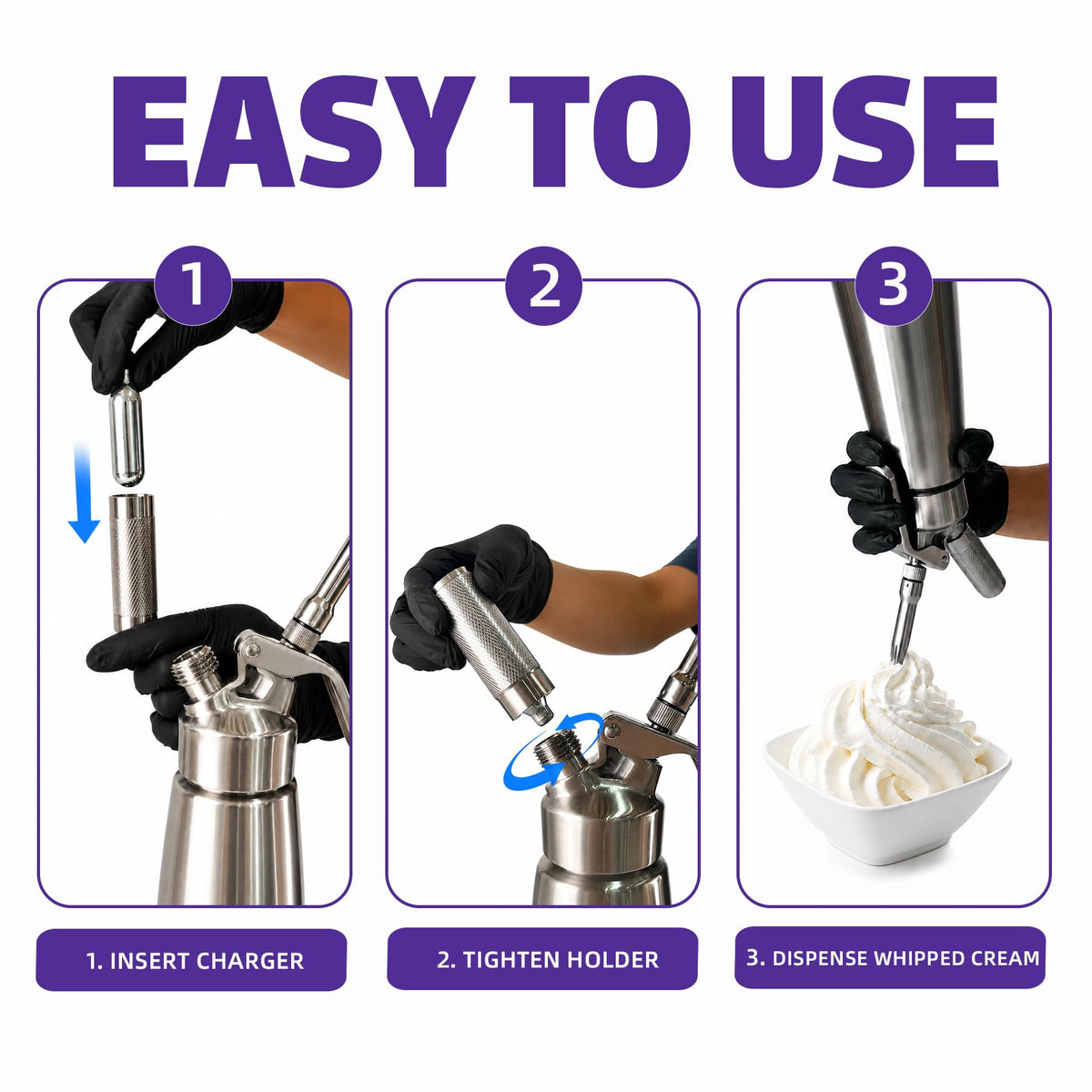 EASY TO USE

1

2

3

1. INSERT CHARGER

2. TIGHTEN HOLDER

3. DISPENSE WHIPPED CREAM